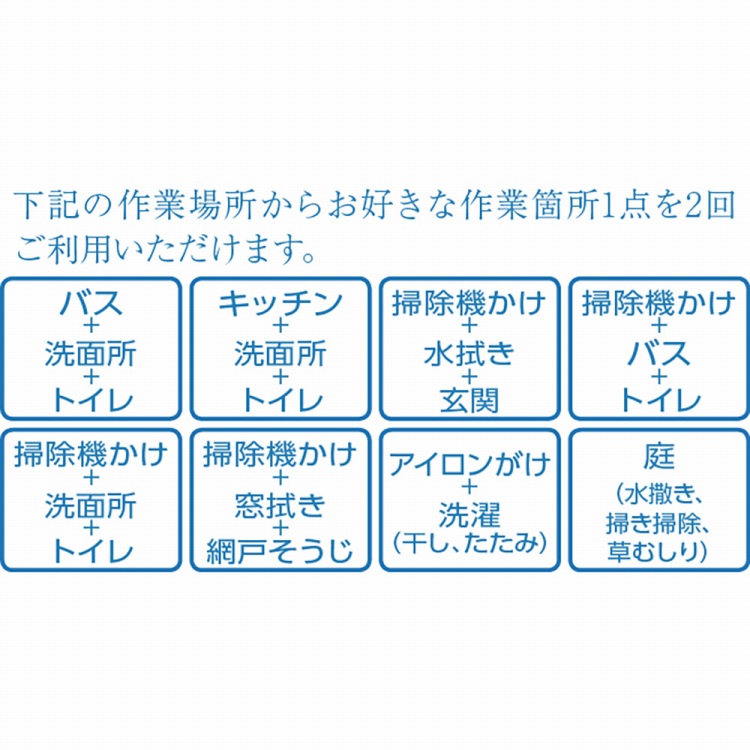 下記の作業場所からお好きな作業箇所1点を2回ご利用いただけます。

バス
+
洗面所
+
トイレ

キッチン
+
洗面所
+
トイレ

掃除機かけ
+
水拭き
+
玄関

掃除機かけ
+
バス
+
トイレ

掃除機かけ
+
洗面所
+
トイレ

掃除機かけ
+
窓拭き
+
網戸そうじ

アイロンがけ
+
洗濯
(干し、たたみ)

庭
(水撒き、
掃き掃除、
草むしり)