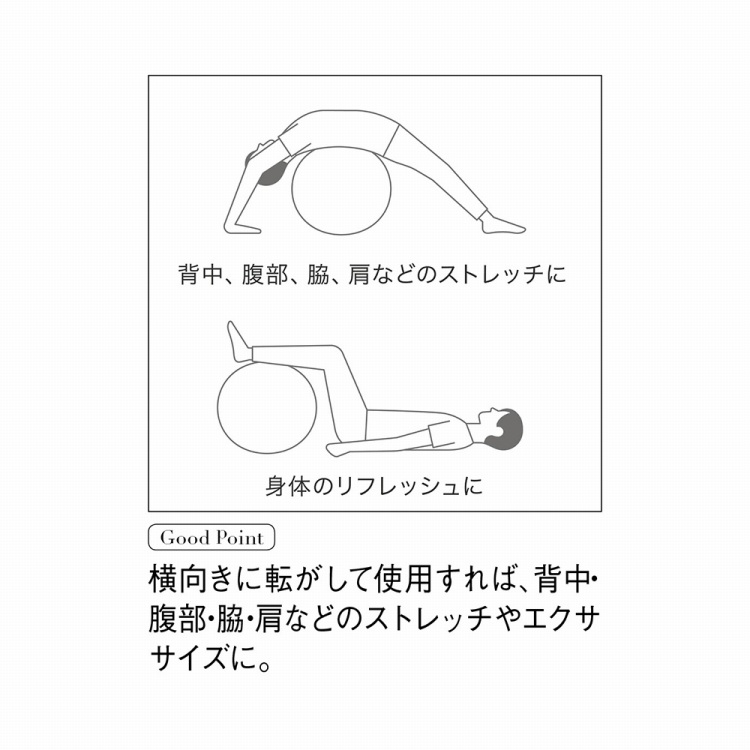 背中、腹部、脇、肩などのストレッチに

身体のリフレッシュに

Good Point

横向きに転がして使用すれば、背中・腹部・脇・肩などのストレッチやエクササイズに。