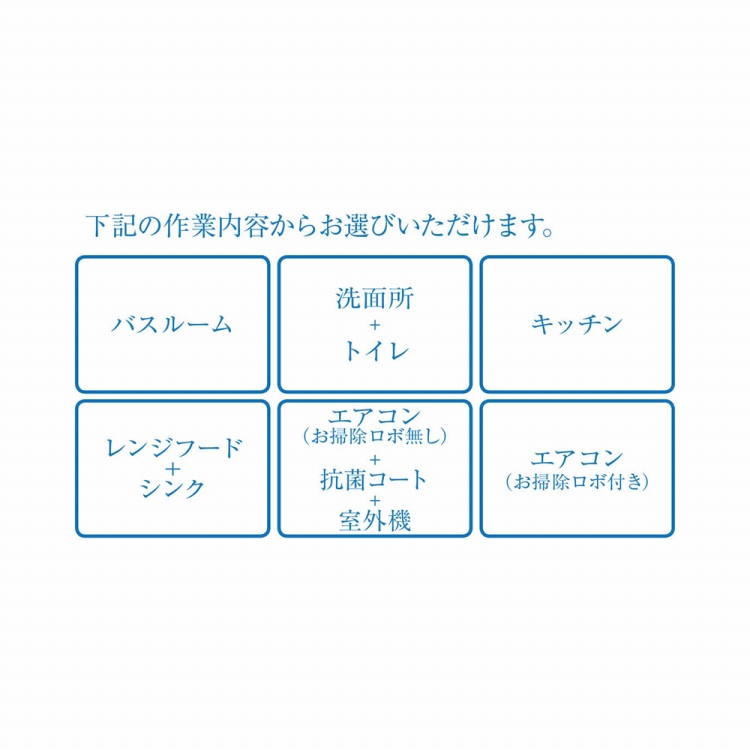 下記の作業内容からお選びいただけます。

バスルーム

洗面所
+
トイレ

キッチン

レンジフード
+
シンク

エアコン
(お掃除ロボ無し)
+
抗菌コート
+
室外機

エアコン
(お掃除ロボ付き)